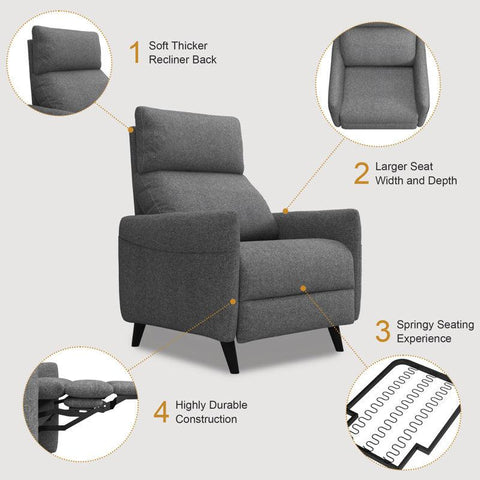 1 Soft Thicker Recliner Back

2 Larger Seat Width and Depth

3 Springy Seating Experience

4 Highly Durable Construction