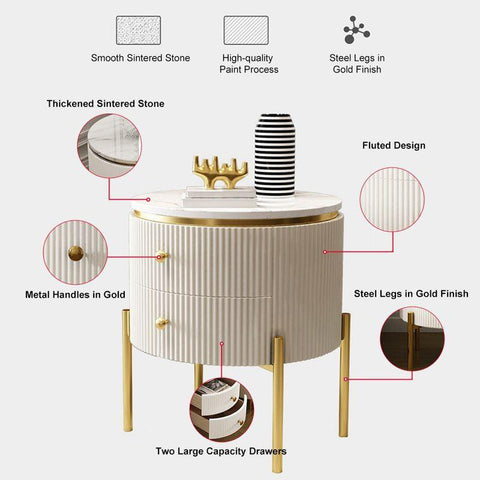 Smooth Sintered Stone

High-quality Paint Process

Steel Legs in Gold Finish

Thickened Sintered Stone

Fluted Design

Metal Handles in Gold

Steel Legs in Gold Finish

Two Large Capacity Drawers